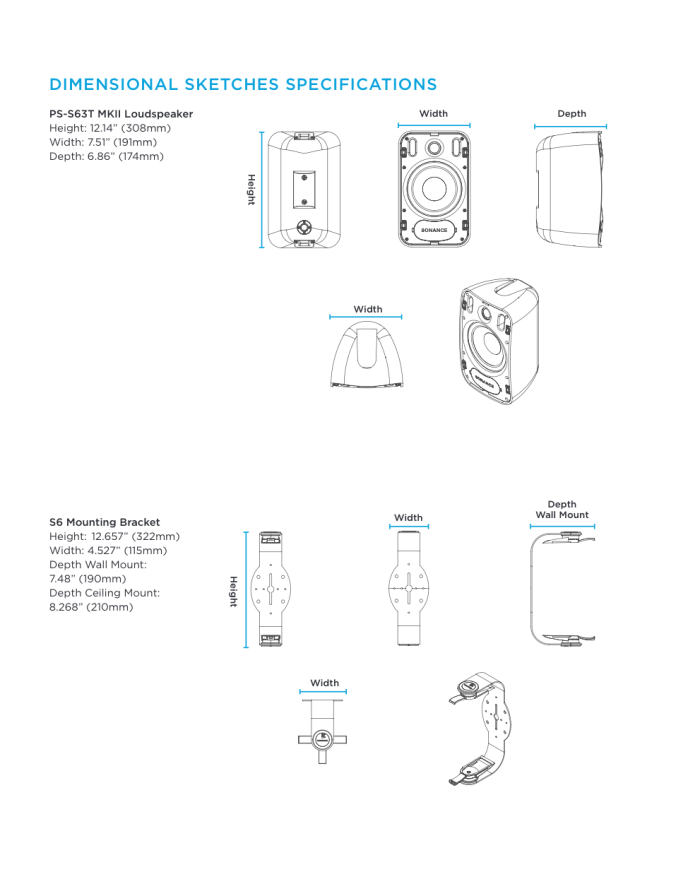 DIMENSIONAL SKETCHES SPECIFICATIONS

PS-S63T MKII Loudspeaker
Height: 12.14" (308mm)
Width: 7.51" (191mm)
Depth: 6.86" (174mm)

Height

Width

SONANCE

Depth

Width

SONANCE

S6 Mounting Bracket
Height: 12.657" (322mm)
Width: 4.527" (115mm)
Depth Wall Mount:
7.48" (190mm)
Depth Ceiling Mount:
8.268" (210mm)

Height

Width

Depth
Wall Mount

Width